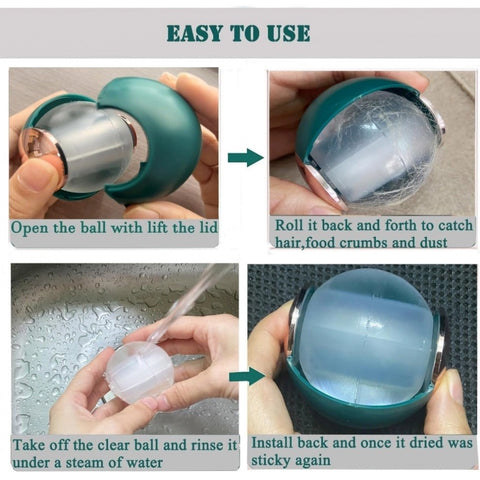 EASY TO USE

Open the ball with lift the lid

Roll it back and forth to catch hair,food crumbs and dust

Take off the clear ball and rinse it under a steam of water

Install back and once it dried was sticky again