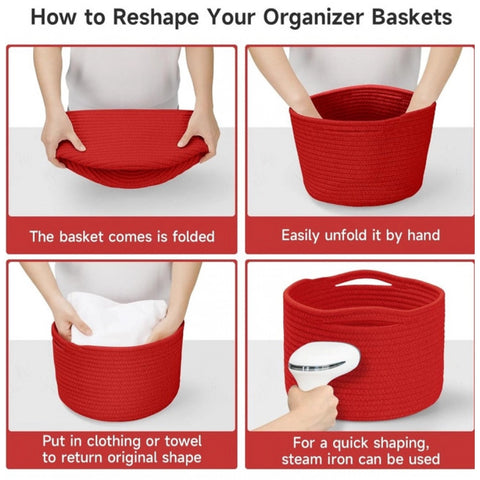 How to Reshape Your Organizer Baskets

The basket comes is folded

Easily unfold it by hand

Put in clothing or towel to return original shape

For a quick shaping, steam iron can be used