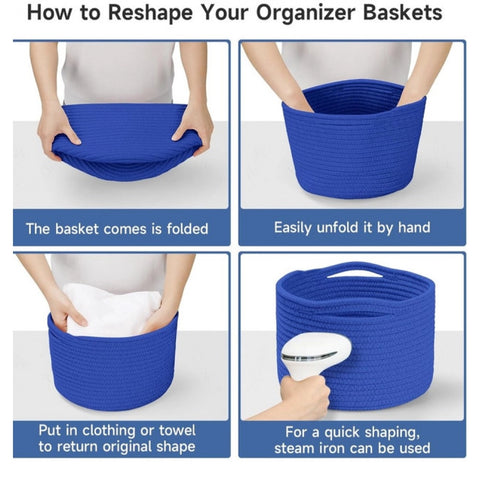 How to Reshape Your Organizer Baskets

The basket comes is folded

Easily unfold it by hand

Put in clothing or towel to return original shape

For a quick shaping, steam iron can be used